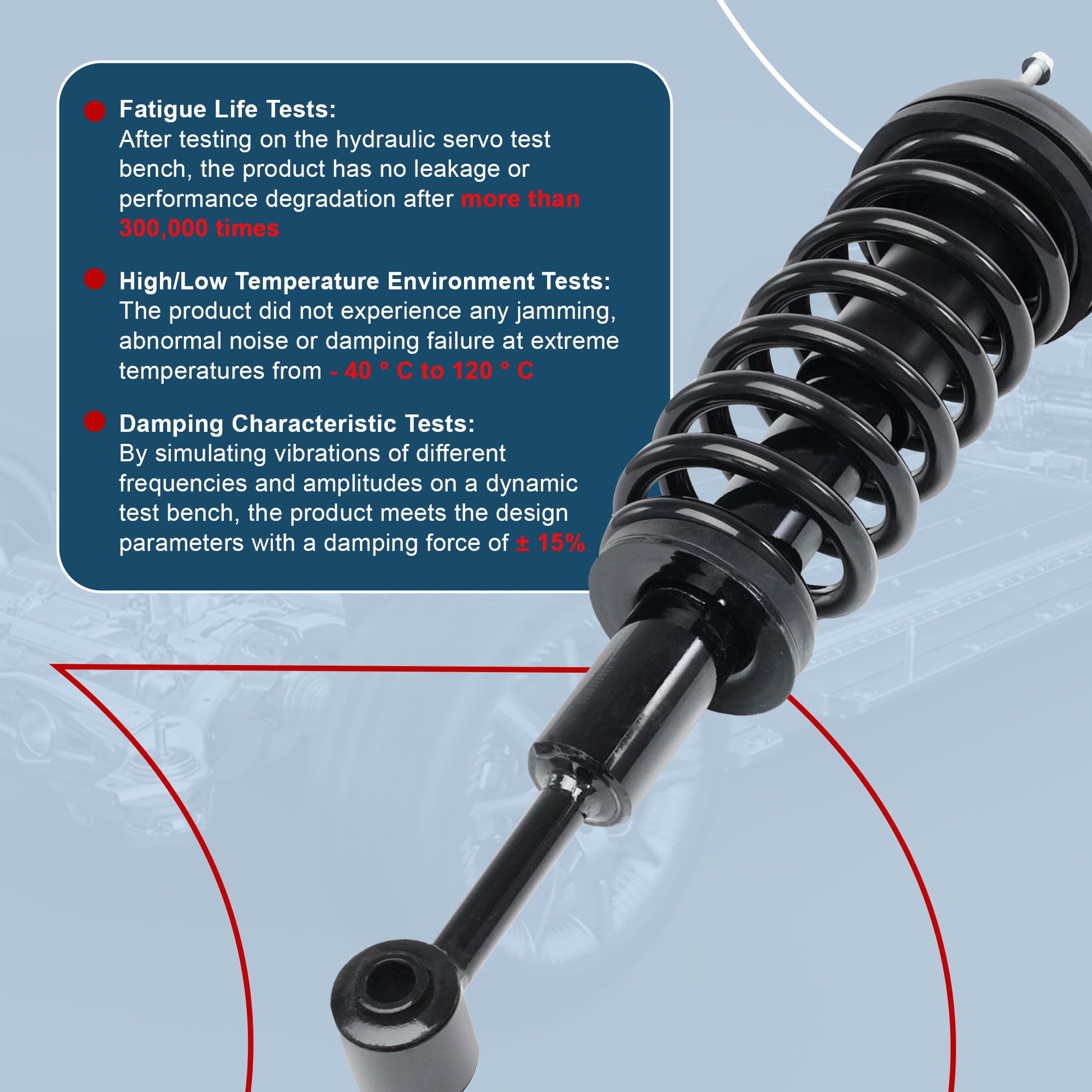 Fatigue Life Tests:
After testing on the hydraulic servo test bench, the product has no leakage or performance degradation after more than 300,000 times

High/Low Temperature Environment Tests:
The product did not experience any jamming, abnormal noise or damping failure at extreme temperatures from - 40 ° C to 120 ° C

Damping Characteristic Tests:
By simulating vibrations of different frequencies and amplitudes on a dynamic test bench, the product meets the design parameters with a damping force of ± 15%