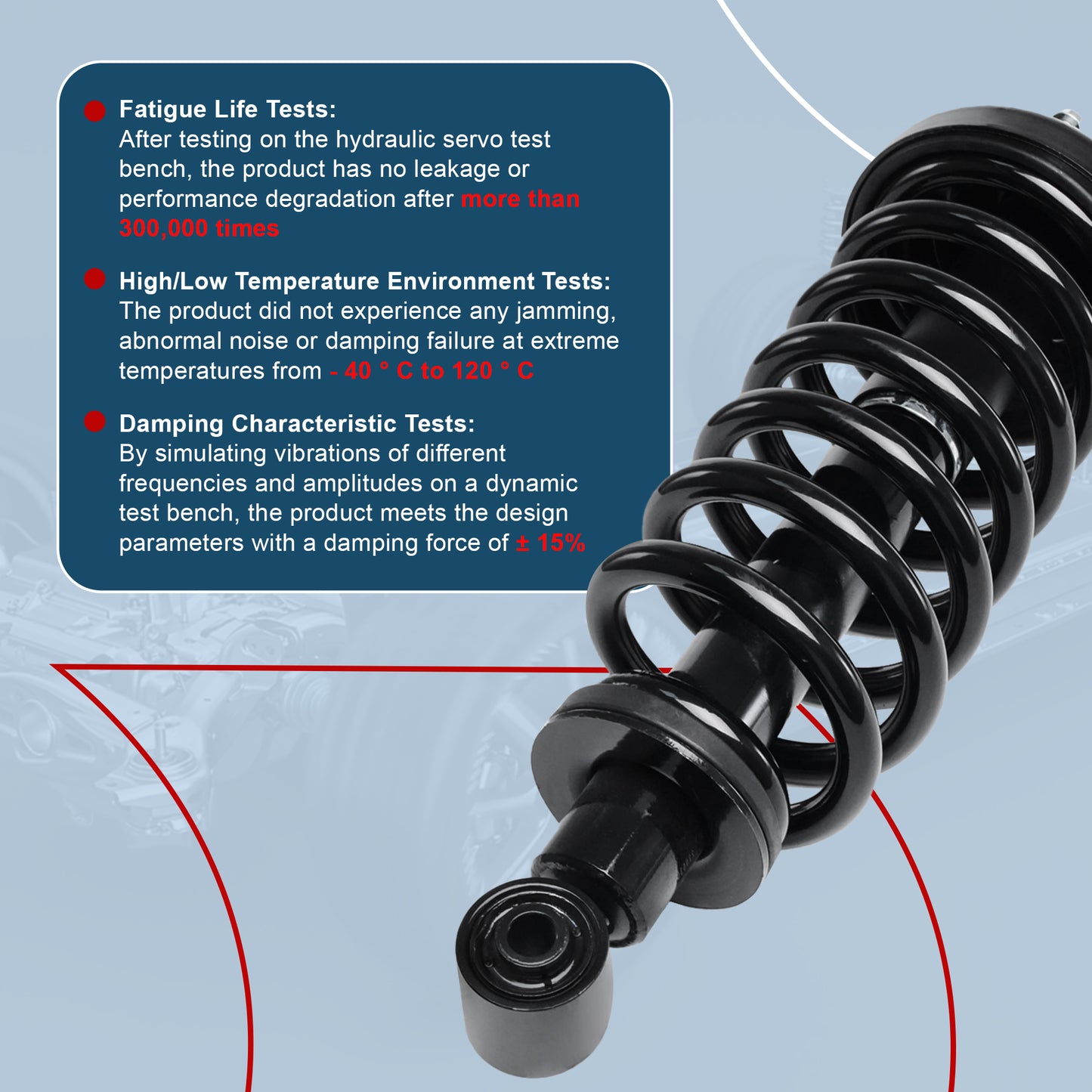 Fatigue Life Tests:
After testing on the hydraulic servo test bench, the product has no leakage or performance degradation after more than 300,000 times

High/Low Temperature Environment Tests:
The product did not experience any jamming, abnormal noise or damping failure at extreme temperatures from - 40 ° C to 120 ° C

Damping Characteristic Tests:
By simulating vibrations of different frequencies and amplitudes on a dynamic test bench, the product meets the design parameters with a damping force of ± 15%