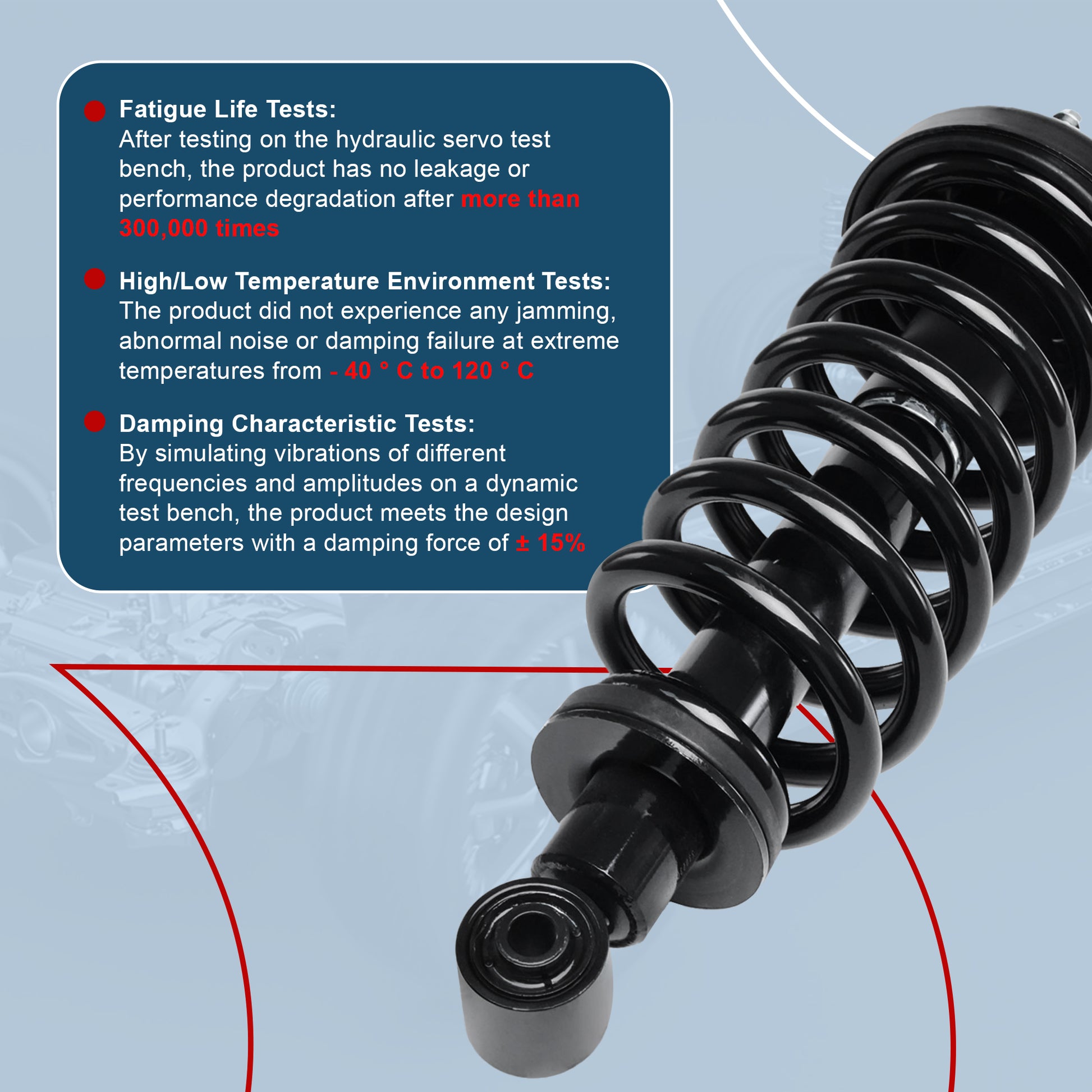 Fatigue Life Tests:
After testing on the hydraulic servo test bench, the product has no leakage or performance degradation after more than 300,000 times

High/Low Temperature Environment Tests:
The product did not experience any jamming, abnormal noise or damping failure at extreme temperatures from - 40 ° C to 120 ° C

Damping Characteristic Tests:
By simulating vibrations of different frequencies and amplitudes on a dynamic test bench, the product meets the design parameters with a damping force of ± 15%