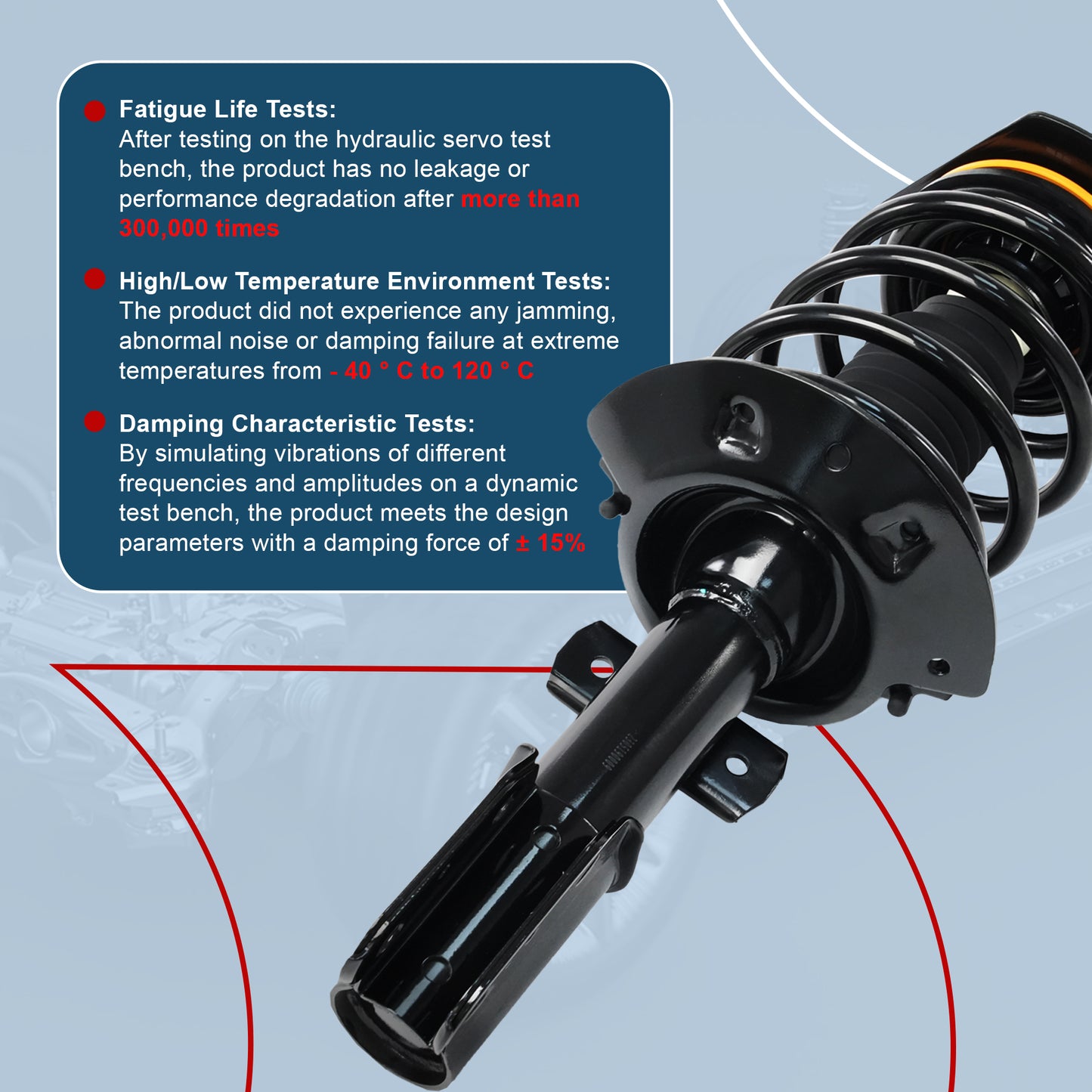 Fatigue Life Tests:
After testing on the hydraulic servo test bench, the product has no leakage or performance degradation after more than 300,000 times

High/Low Temperature Environment Tests:
The product did not experience any jamming, abnormal noise or damping failure at extreme temperatures from - 40 ° C to 120 ° C

Damping Characteristic Tests:
By simulating vibrations of different frequencies and amplitudes on a dynamic test bench, the product meets the design parameters with a damping force of ± 15%