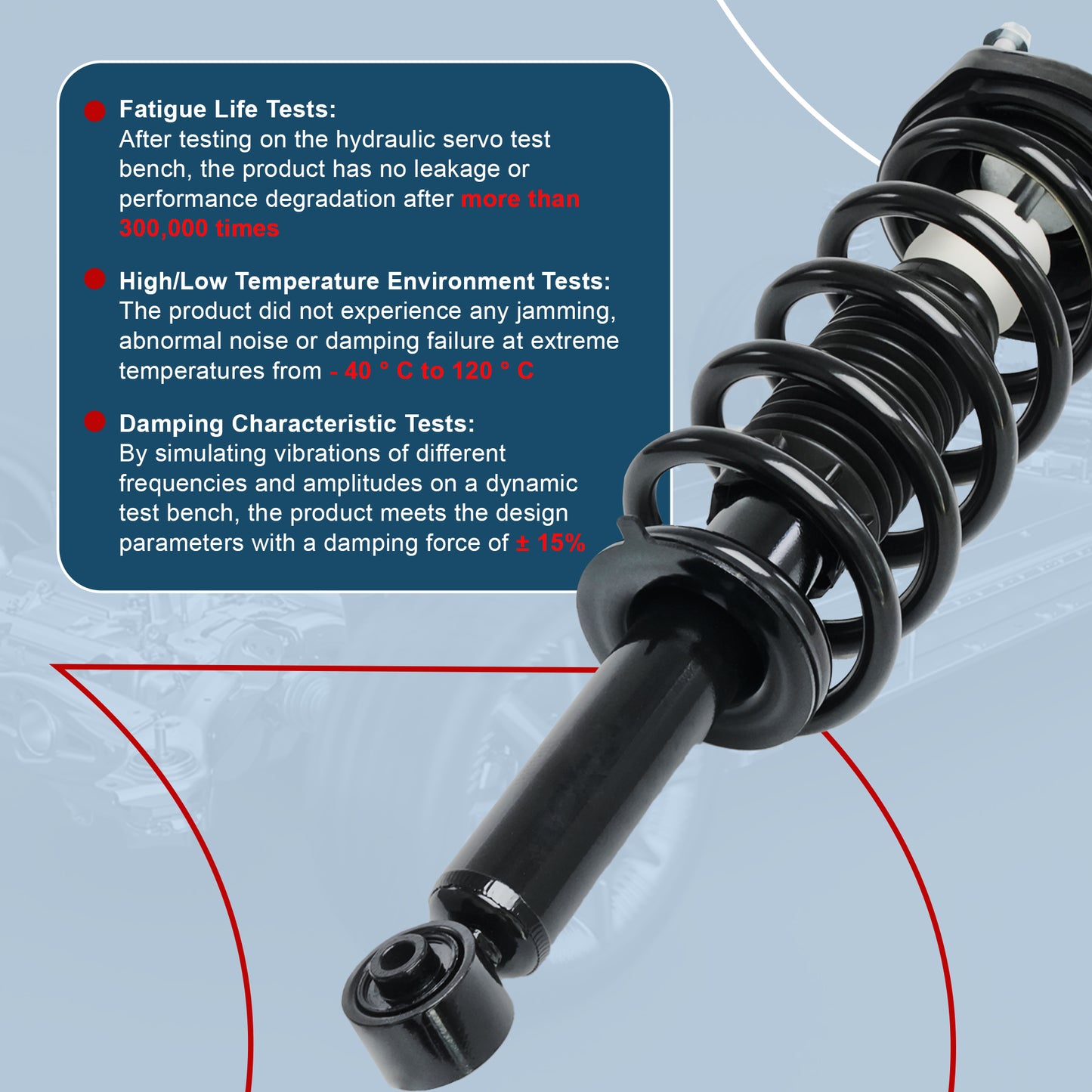 Fatigue Life Tests:
After testing on the hydraulic servo test bench, the product has no leakage or performance degradation after more than 300,000 times

High/Low Temperature Environment Tests:
The product did not experience any jamming, abnormal noise or damping failure at extreme temperatures from - 40 ° C to 120 ° C

Damping Characteristic Tests:
By simulating vibrations of different frequencies and amplitudes on a dynamic test bench, the product meets the design parameters with a damping force of ± 15%