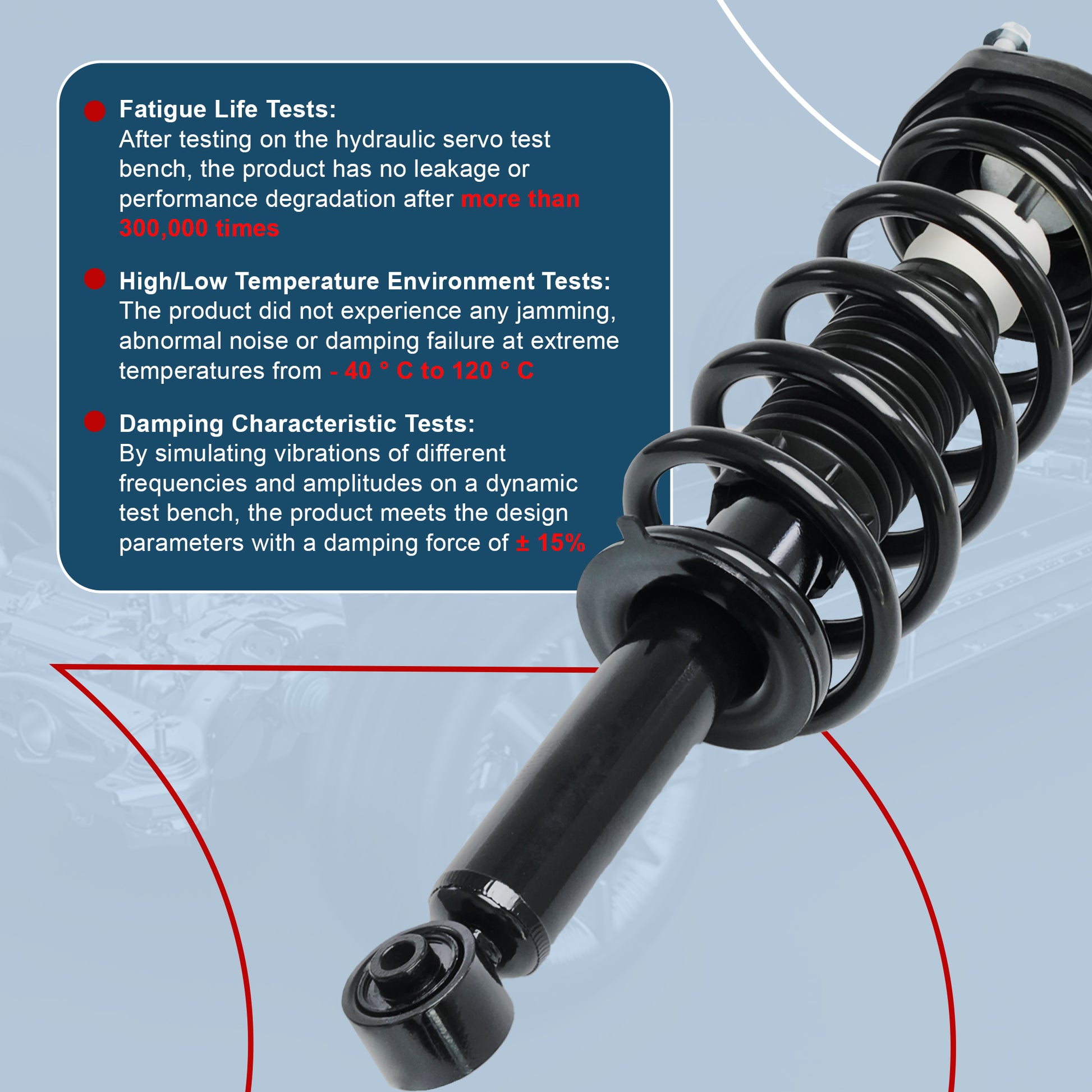 Fatigue Life Tests:
After testing on the hydraulic servo test bench, the product has no leakage or performance degradation after more than 300,000 times

High/Low Temperature Environment Tests:
The product did not experience any jamming, abnormal noise or damping failure at extreme temperatures from - 40 ° C to 120 ° C

Damping Characteristic Tests:
By simulating vibrations of different frequencies and amplitudes on a dynamic test bench, the product meets the design parameters with a damping force of ± 15%