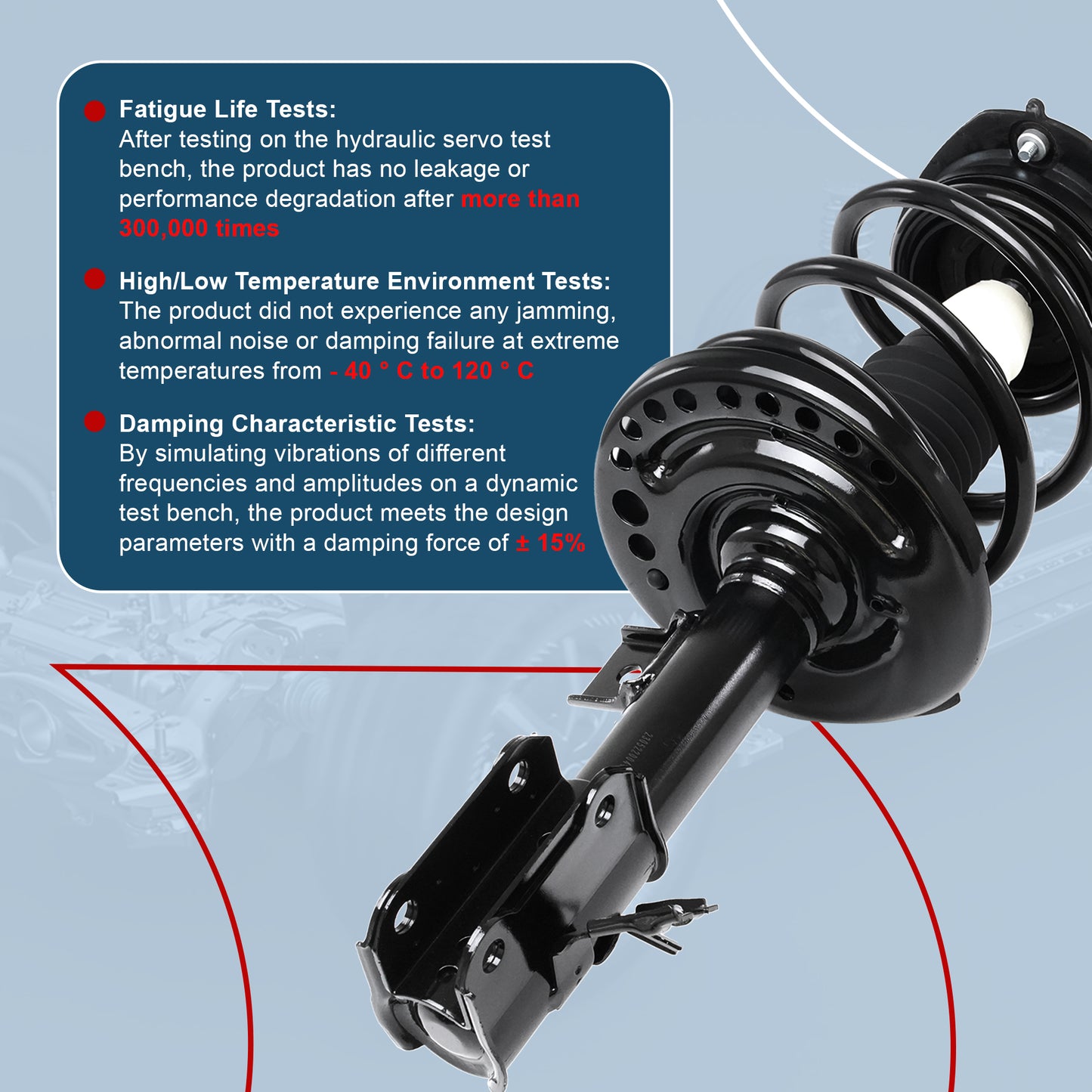 Fatigue Life Tests:
After testing on the hydraulic servo test bench, the product has no leakage or performance degradation after more than 300,000 times

High/Low Temperature Environment Tests:
The product did not experience any jamming, abnormal noise or damping failure at extreme temperatures from - 40 ° C to 120 ° C

Damping Characteristic Tests:
By simulating vibrations of different frequencies and amplitudes on a dynamic test bench, the product meets the design parameters with a damping force of ± 15%