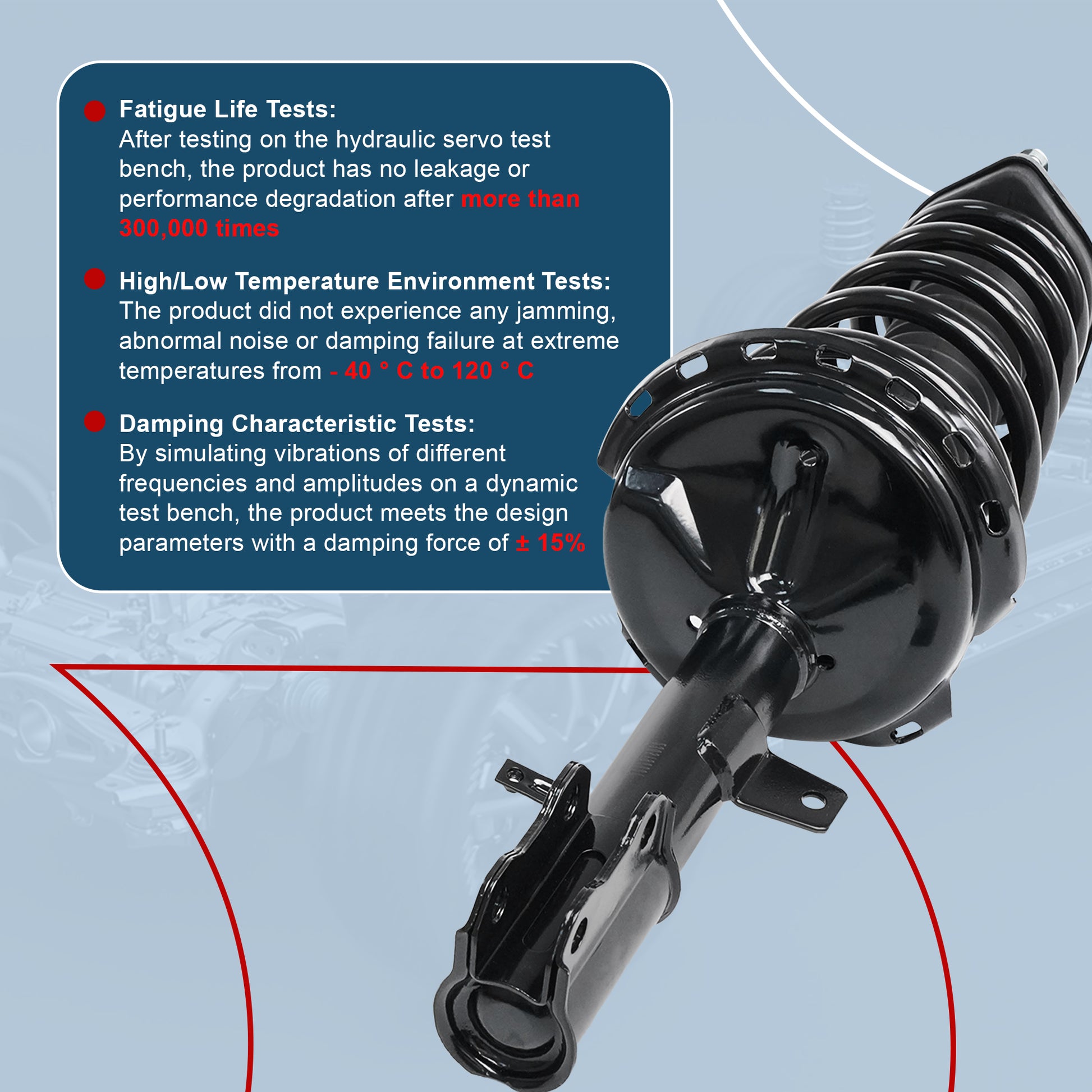 Fatigue Life Tests:
After testing on the hydraulic servo test bench, the product has no leakage or performance degradation after more than 300,000 times

High/Low Temperature Environment Tests:
The product did not experience any jamming, abnormal noise or damping failure at extreme temperatures from - 40 ° C to 120 ° C

Damping Characteristic Tests:
By simulating vibrations of different frequencies and amplitudes on a dynamic test bench, the product meets the design parameters with a damping force of ± 15%