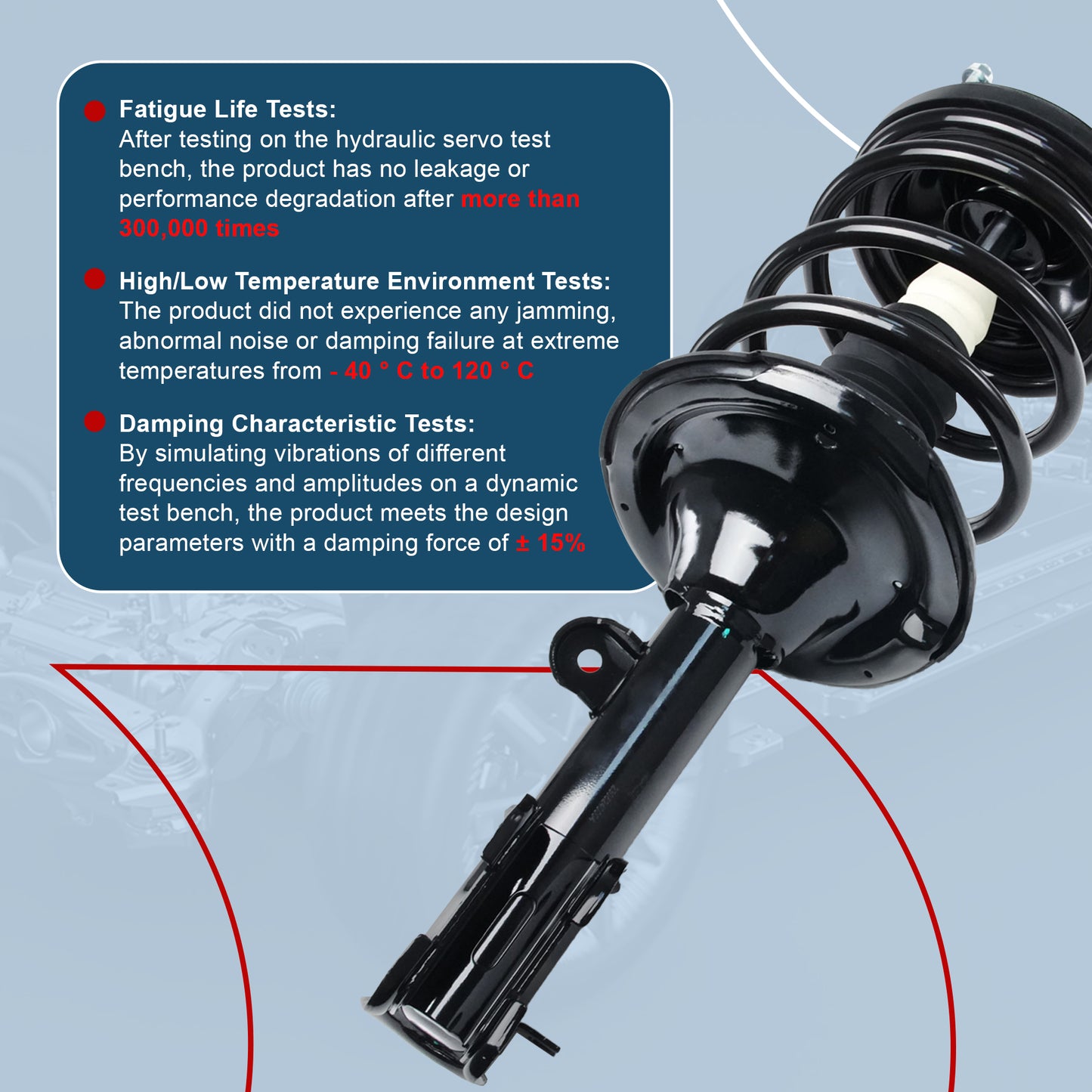 Fatigue Life Tests:
After testing on the hydraulic servo test bench, the product has no leakage or performance degradation after more than 300,000 times

High/Low Temperature Environment Tests:
The product did not experience any jamming, abnormal noise or damping failure at extreme temperatures from - 40 ° C to 120 ° C

Damping Characteristic Tests:
By simulating vibrations of different frequencies and amplitudes on a dynamic test bench, the product meets the design parameters with a damping force of ± 15%