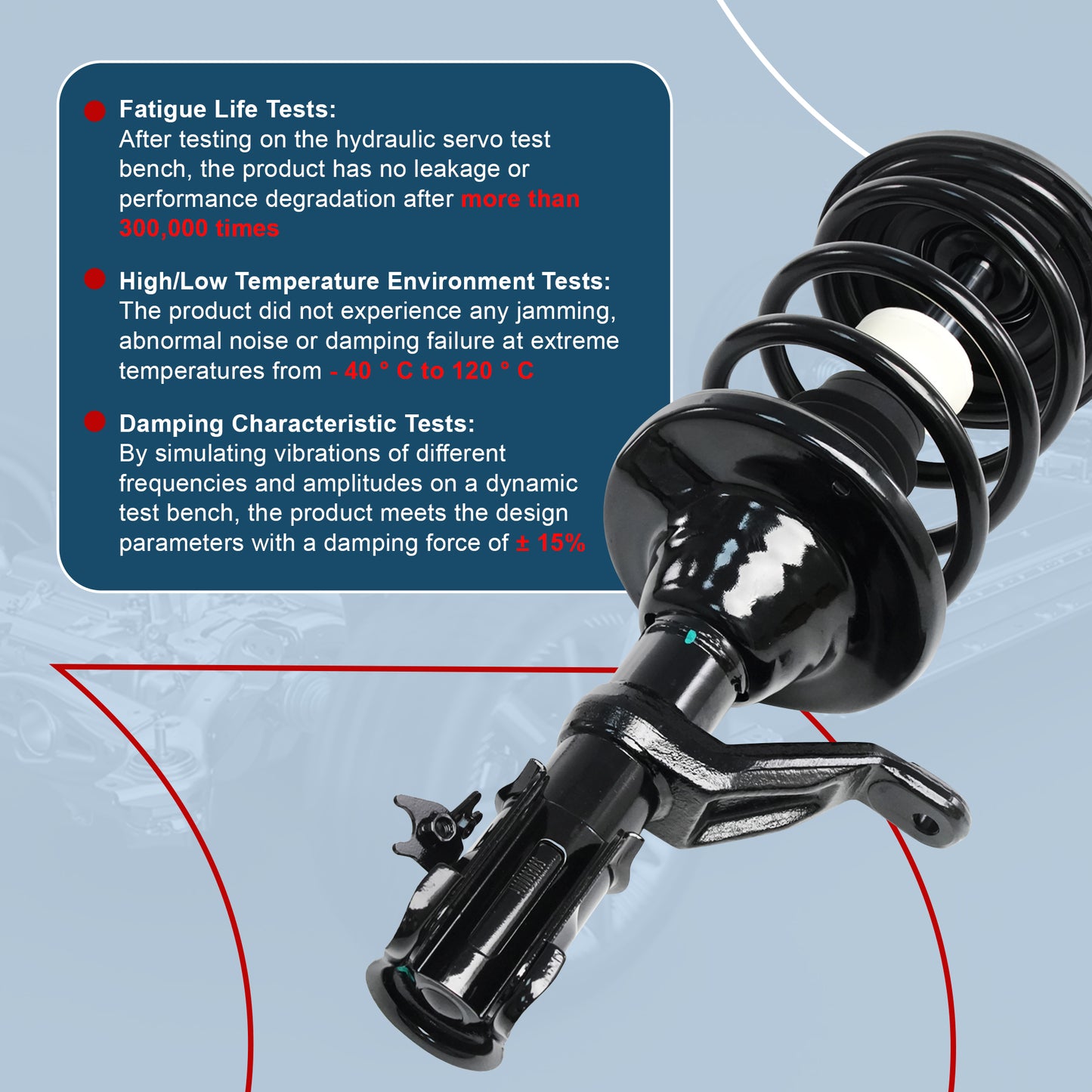 Fatigue Life Tests:
After testing on the hydraulic servo test bench, the product has no leakage or performance degradation after more than 300,000 times

High/Low Temperature Environment Tests:
The product did not experience any jamming, abnormal noise or damping failure at extreme temperatures from - 40 ° C to 120 ° C

Damping Characteristic Tests:
By simulating vibrations of different frequencies and amplitudes on a dynamic test bench, the product meets the design parameters with a damping force of ± 15%