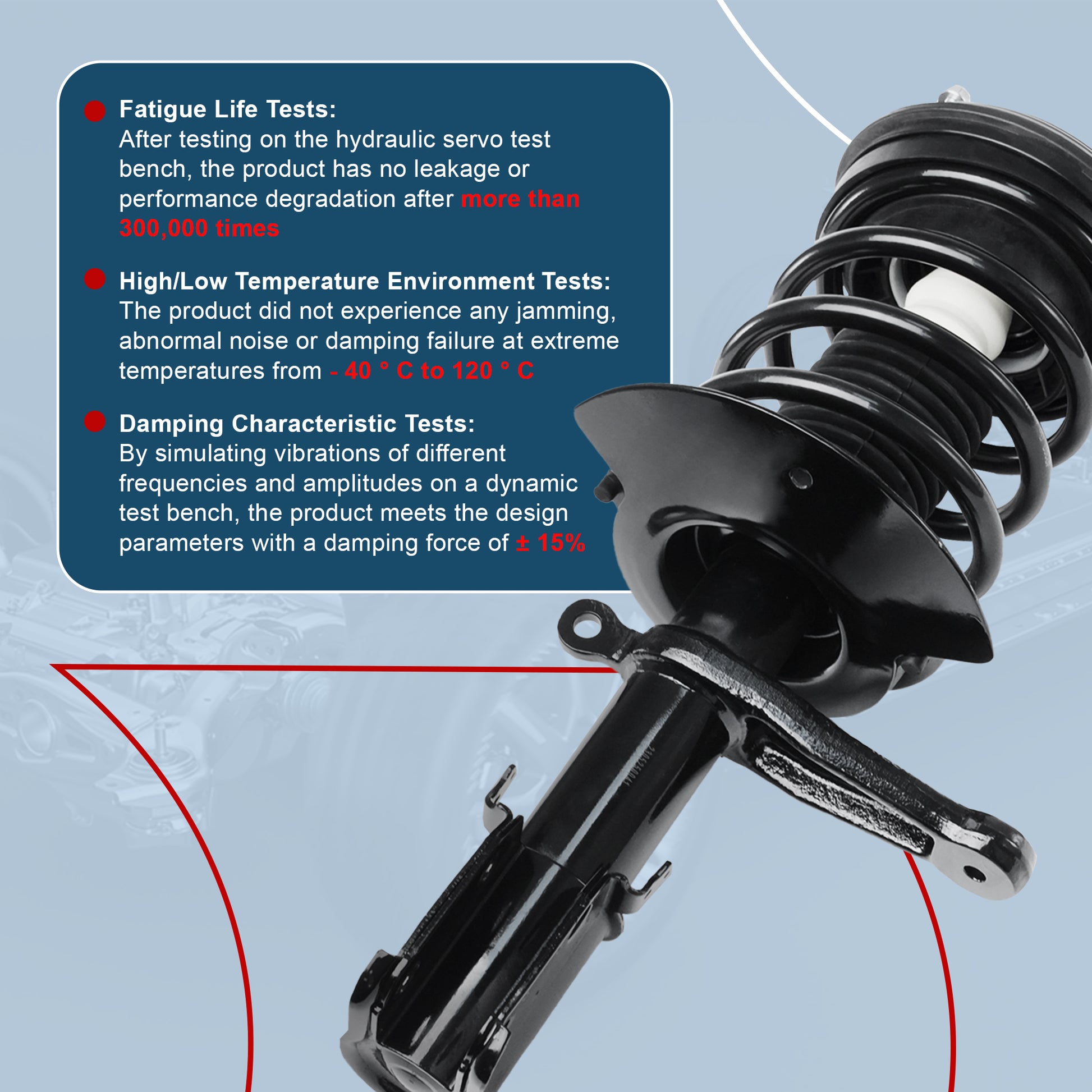 Fatigue Life Tests:
After testing on the hydraulic servo test bench, the product has no leakage or performance degradation after more than 300,000 times

High/Low Temperature Environment Tests:
The product did not experience any jamming, abnormal noise or damping failure at extreme temperatures from - 40 ° C to 120 ° C

Damping Characteristic Tests:
By simulating vibrations of different frequencies and amplitudes on a dynamic test bench, the product meets the design parameters with a damping force of ± 15%