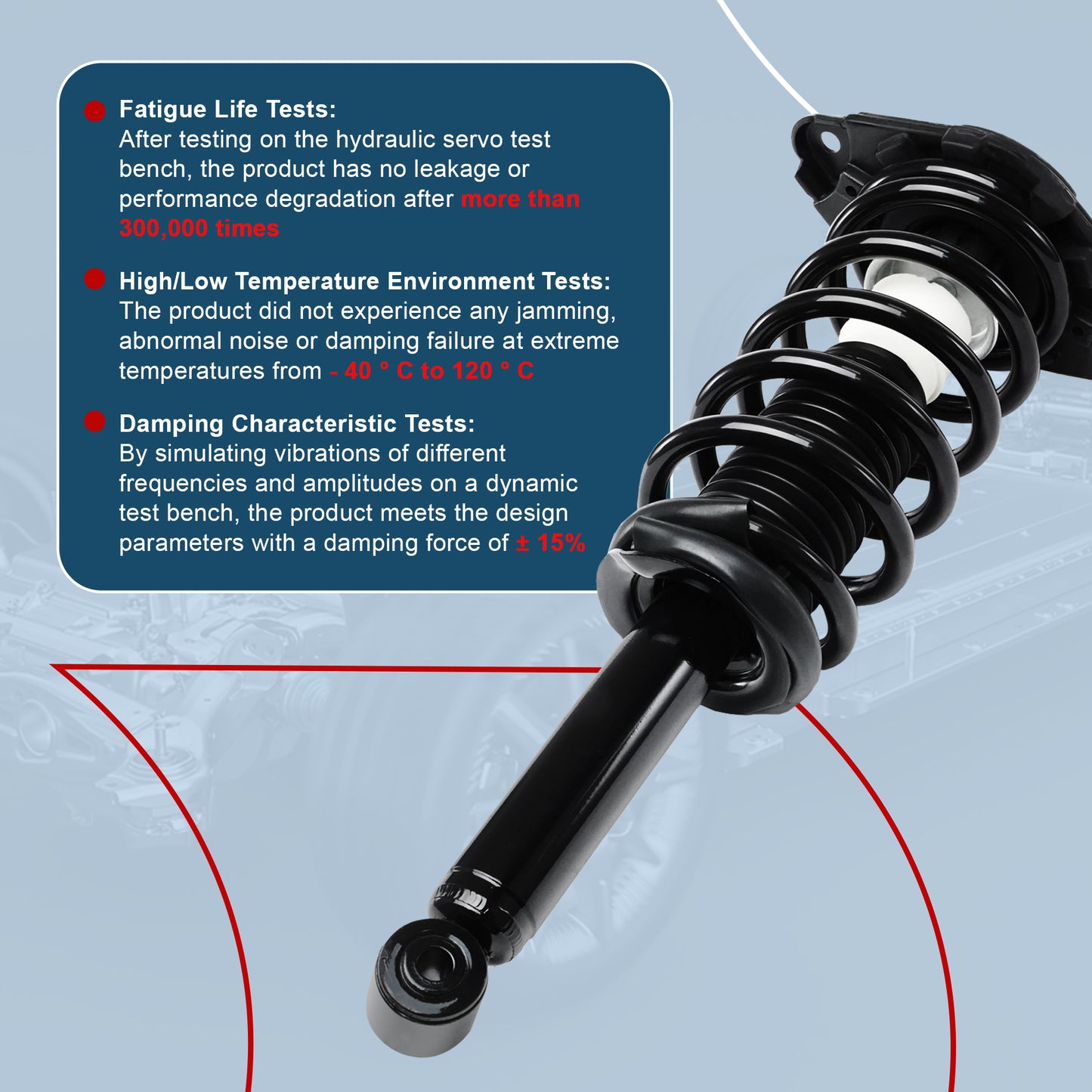 Fatigue Life Tests:
After testing on the hydraulic servo test bench, the product has no leakage or performance degradation after more than 300,000 times

High/Low Temperature Environment Tests:
The product did not experience any jamming, abnormal noise or damping failure at extreme temperatures from - 40 ° C to 120 ° C

Damping Characteristic Tests:
By simulating vibrations of different frequencies and amplitudes on a dynamic test bench, the product meets the design parameters with a damping force of ± 15%