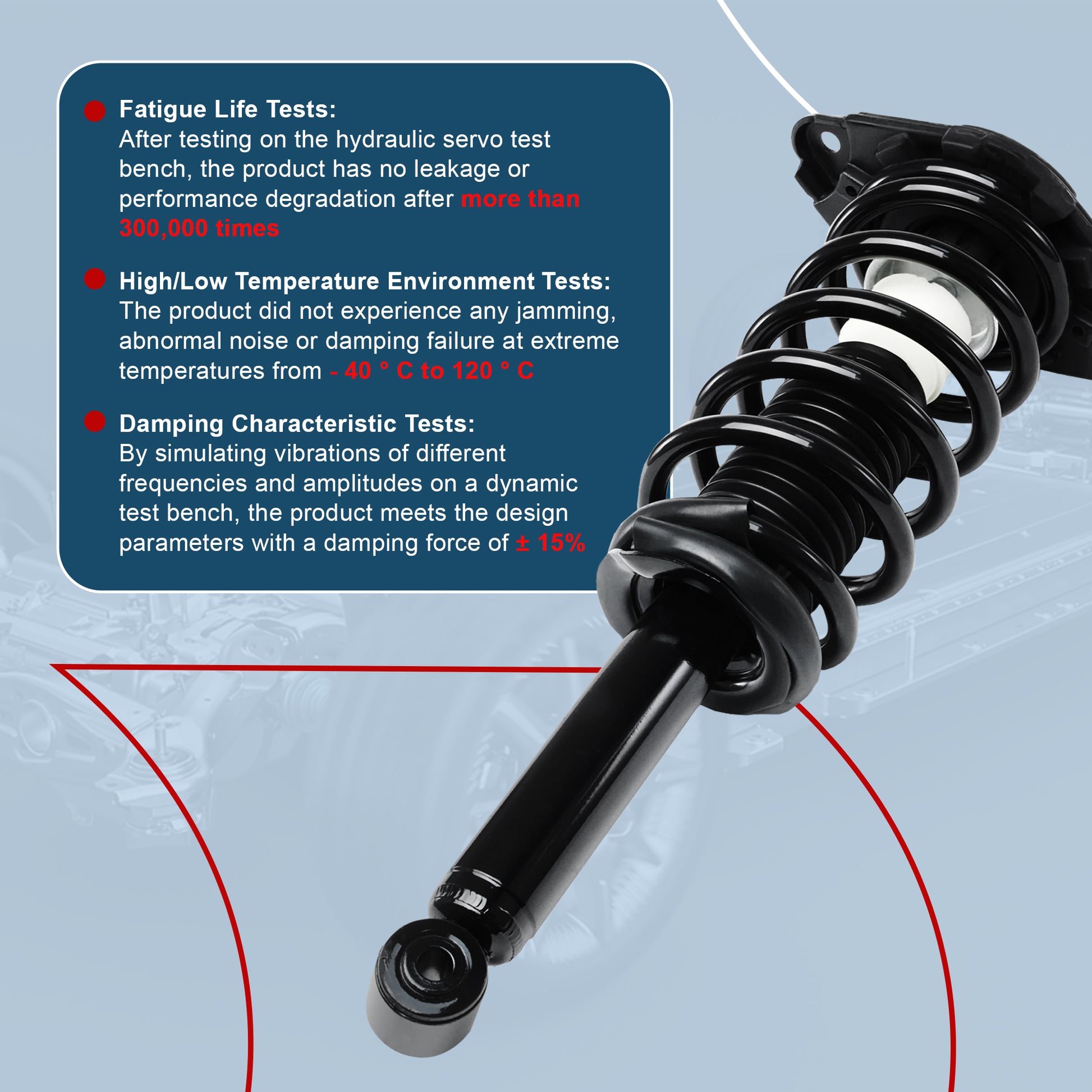 Fatigue Life Tests:
After testing on the hydraulic servo test bench, the product has no leakage or performance degradation after more than 300,000 times

High/Low Temperature Environment Tests:
The product did not experience any jamming, abnormal noise or damping failure at extreme temperatures from - 40 ° C to 120 ° C

Damping Characteristic Tests:
By simulating vibrations of different frequencies and amplitudes on a dynamic test bench, the product meets the design parameters with a damping force of ± 15%