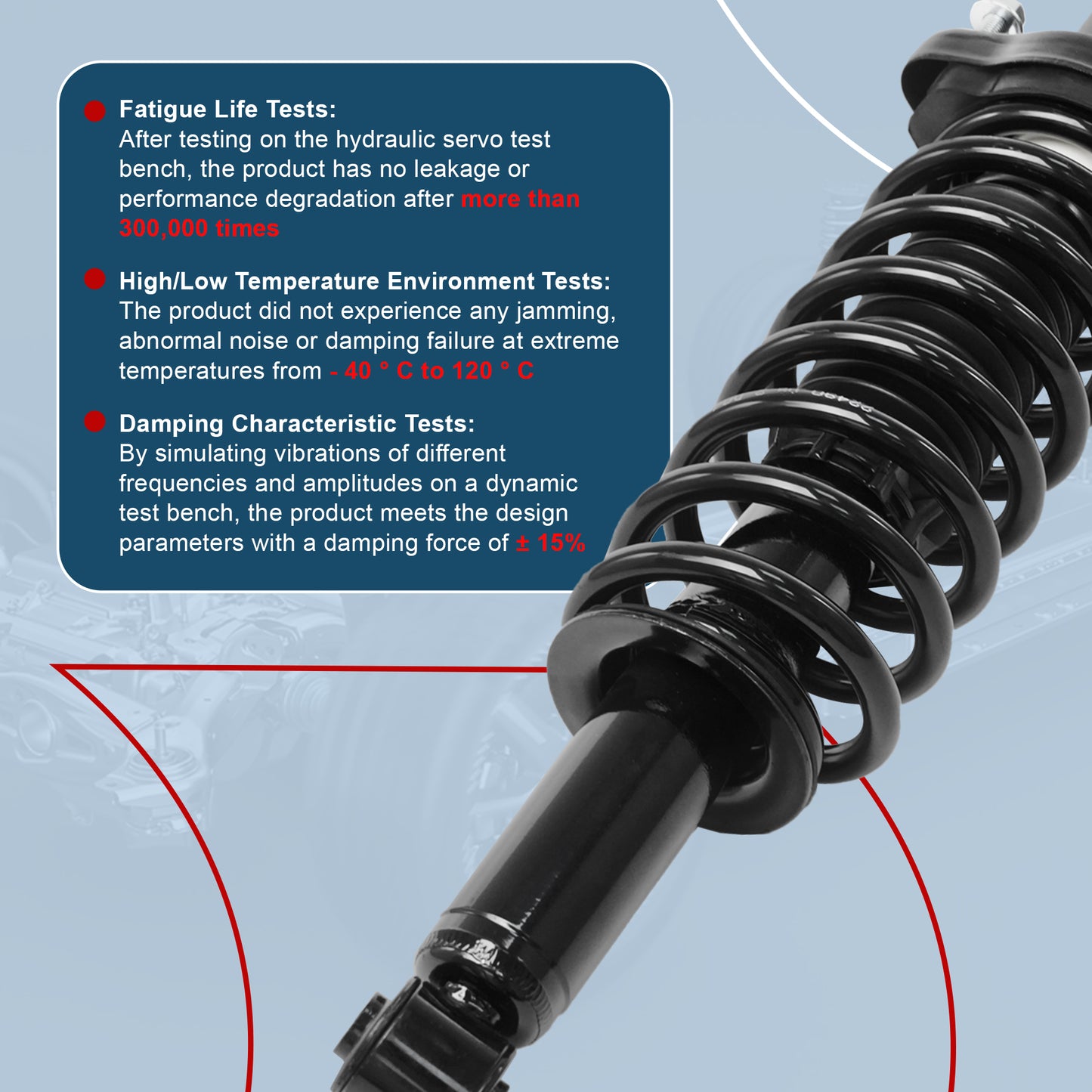 Fatigue Life Tests:
After testing on the hydraulic servo test bench, the product has no leakage or performance degradation after more than 300,000 times

High/Low Temperature Environment Tests:
The product did not experience any jamming, abnormal noise or damping failure at extreme temperatures from - 40 ° C to 120 ° C

Damping Characteristic Tests:
By simulating vibrations of different frequencies and amplitudes on a dynamic test bench, the product meets the design parameters with a damping force of ± 15%