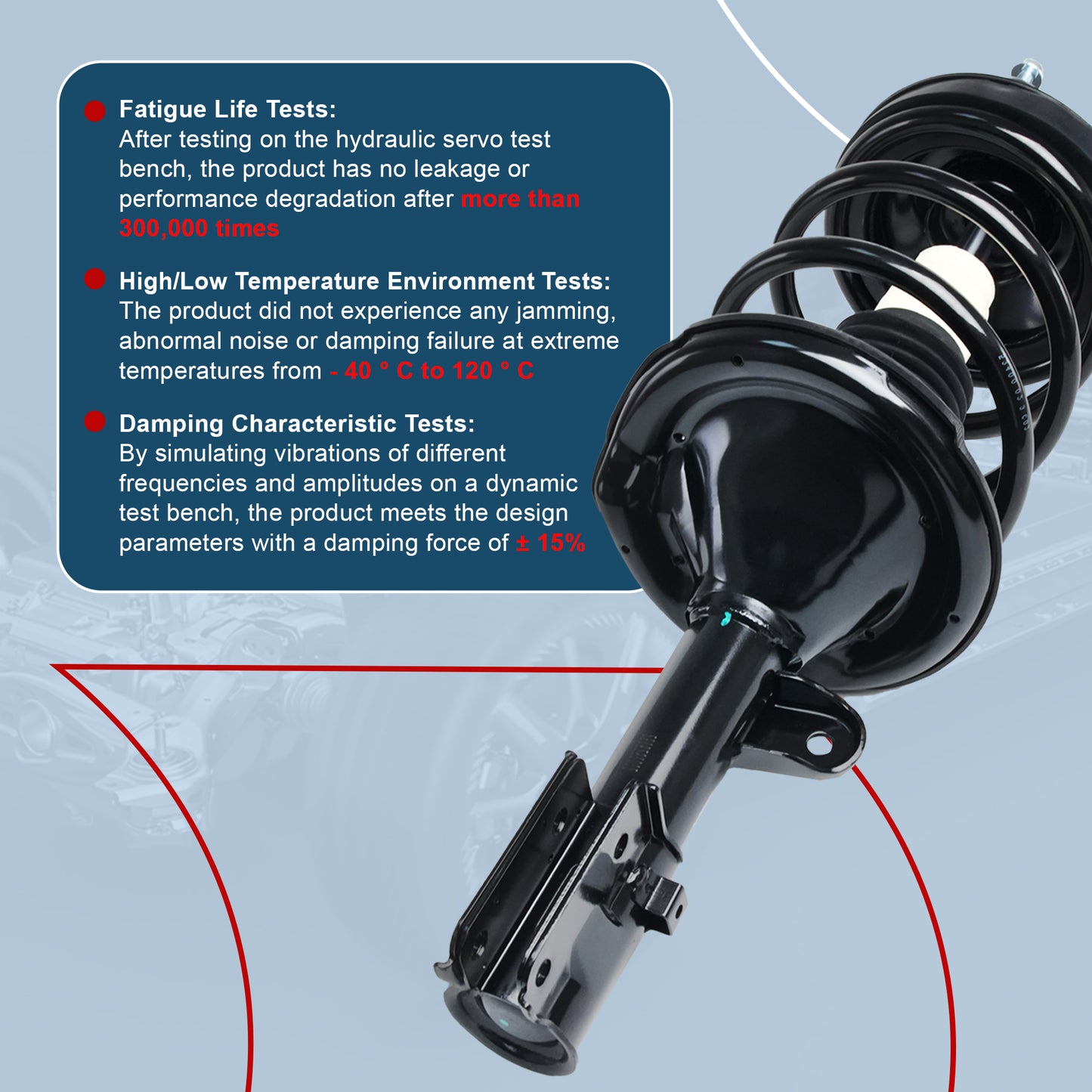 Fatigue Life Tests:
After testing on the hydraulic servo test bench, the product has no leakage or performance degradation after more than 300,000 times

High/Low Temperature Environment Tests:
The product did not experience any jamming, abnormal noise or damping failure at extreme temperatures from - 40 ° C to 120 ° C

Damping Characteristic Tests:
By simulating vibrations of different frequencies and amplitudes on a dynamic test bench, the product meets the design parameters with a damping force of ± 15%