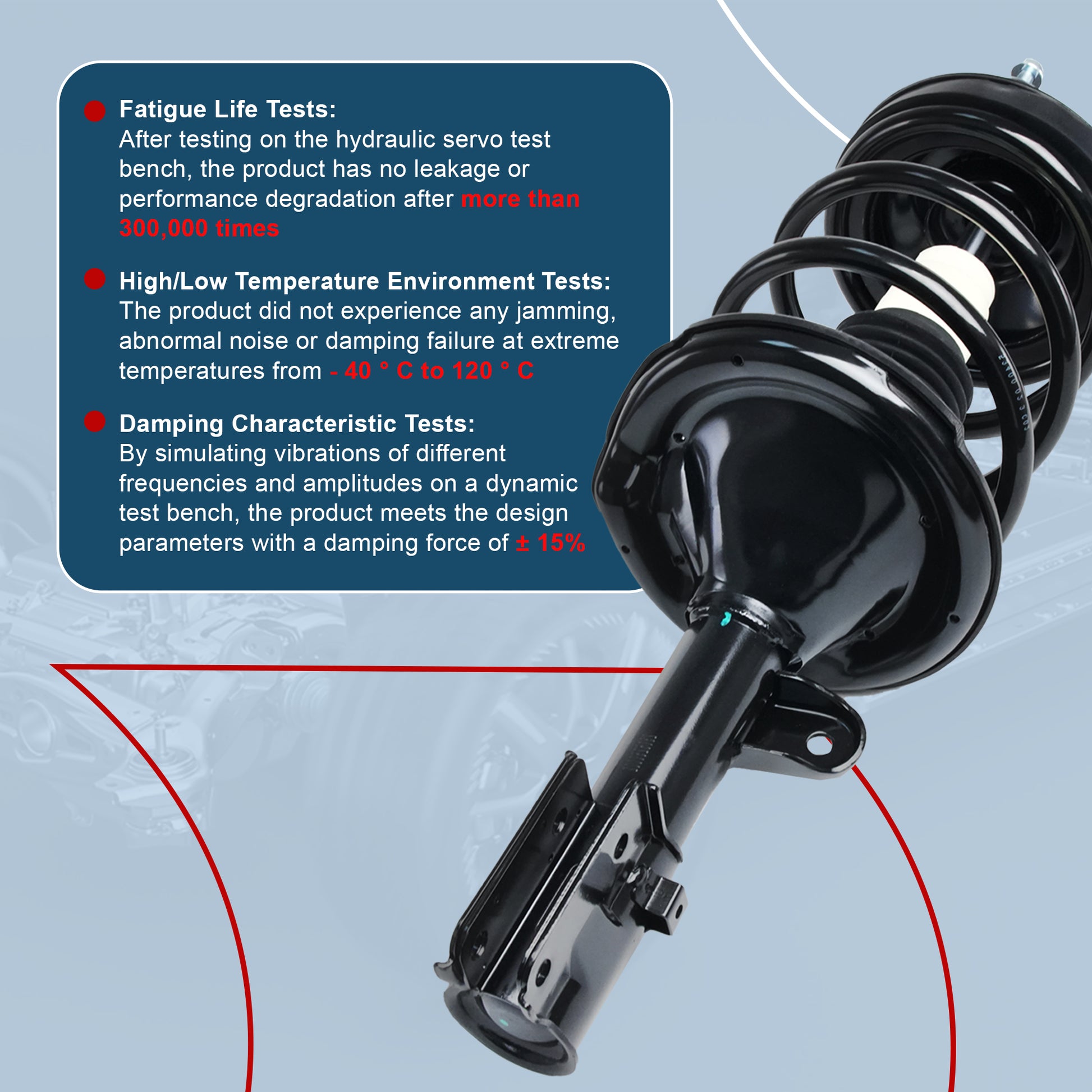 Fatigue Life Tests:
After testing on the hydraulic servo test bench, the product has no leakage or performance degradation after more than 300,000 times

High/Low Temperature Environment Tests:
The product did not experience any jamming, abnormal noise or damping failure at extreme temperatures from - 40 ° C to 120 ° C

Damping Characteristic Tests:
By simulating vibrations of different frequencies and amplitudes on a dynamic test bench, the product meets the design parameters with a damping force of ± 15%