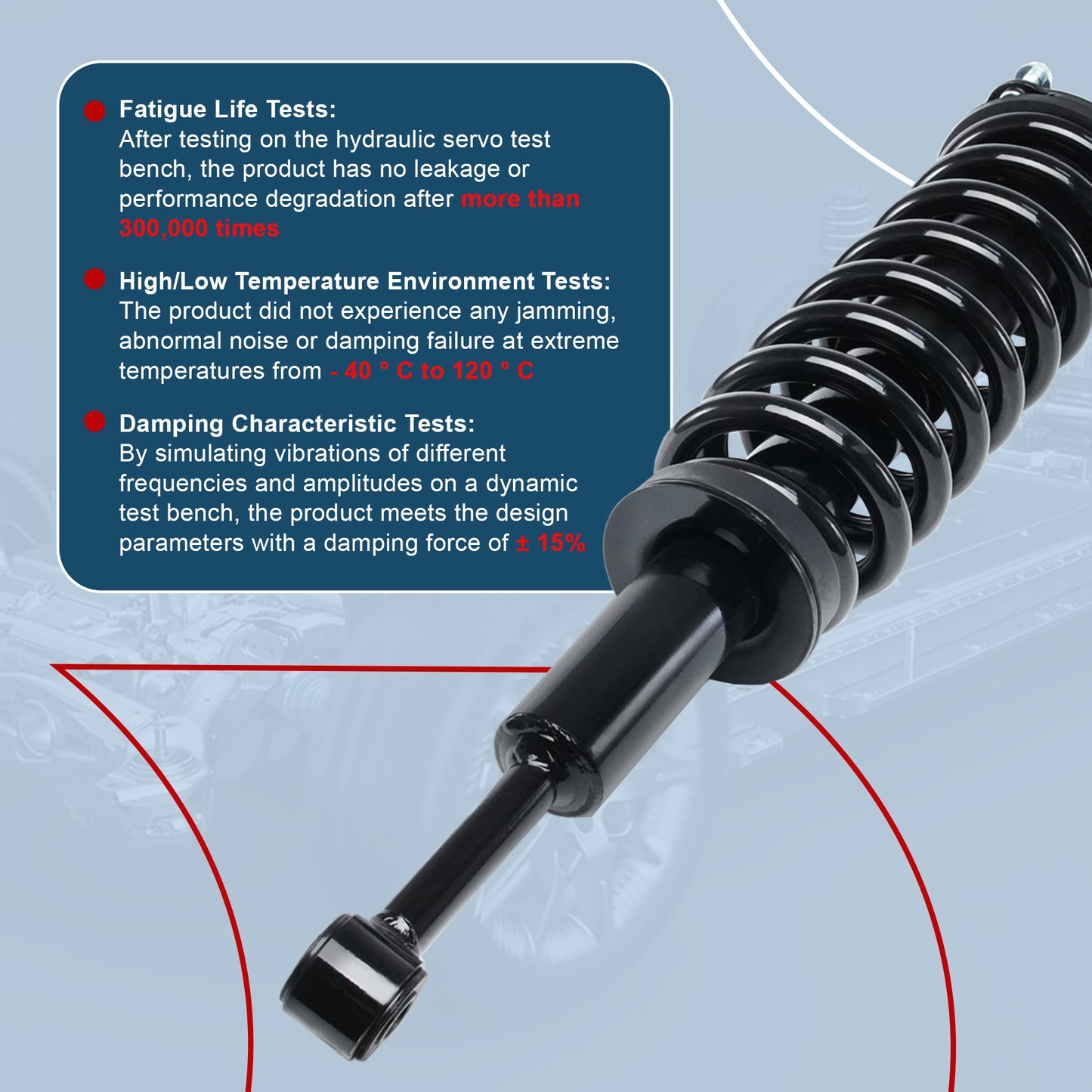 Fatigue Life Tests:
After testing on the hydraulic servo test bench, the product has no leakage or performance degradation after more than 300,000 times

High/Low Temperature Environment Tests:
The product did not experience any jamming, abnormal noise or damping failure at extreme temperatures from - 40 ° C to 120 ° C

Damping Characteristic Tests:
By simulating vibrations of different frequencies and amplitudes on a dynamic test bench, the product meets the design parameters with a damping force of ± 15%