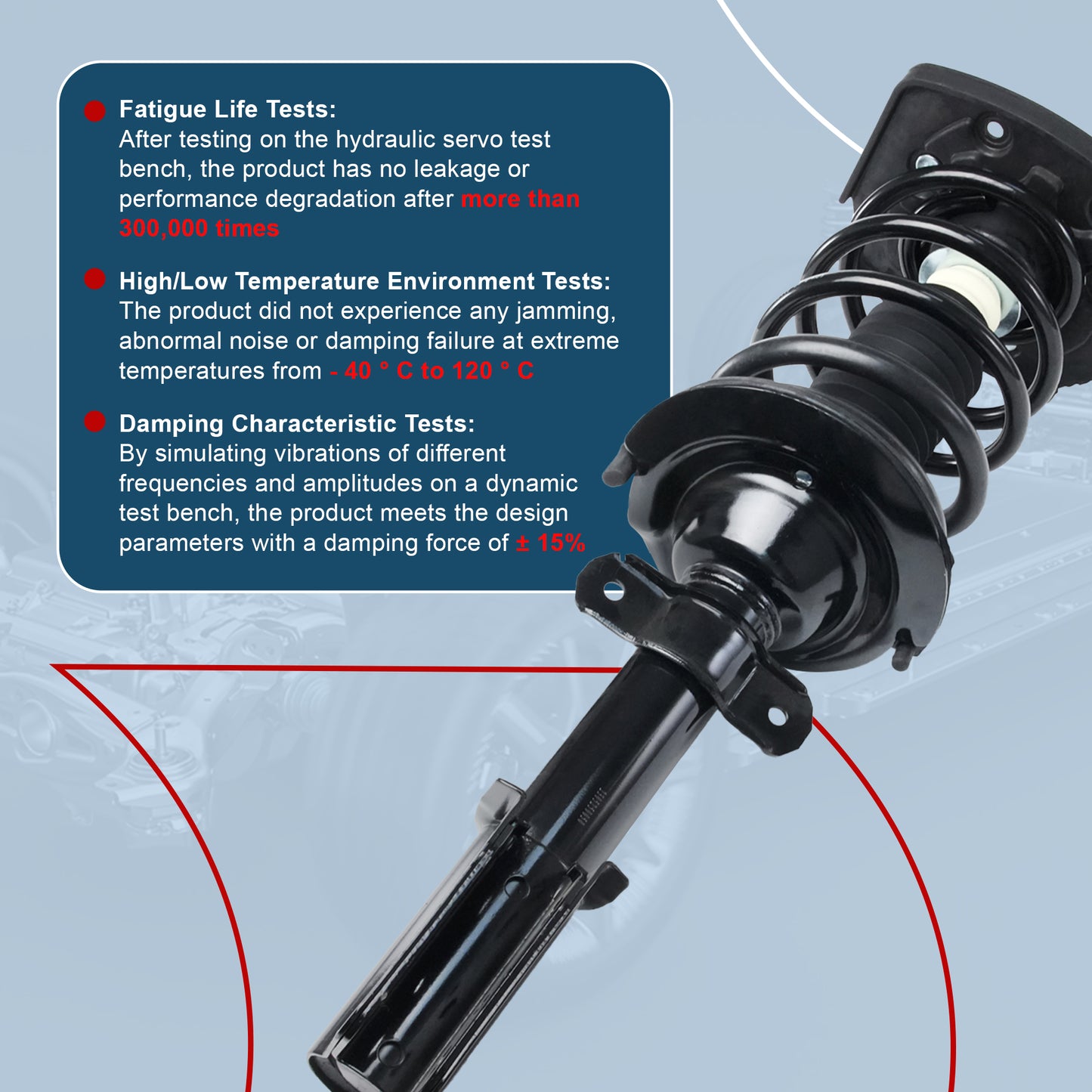 Fatigue Life Tests:
After testing on the hydraulic servo test bench, the product has no leakage or performance degradation after more than 300,000 times

High/Low Temperature Environment Tests:
The product did not experience any jamming, abnormal noise or damping failure at extreme temperatures from - 40 ° C to 120 ° C

Damping Characteristic Tests:
By simulating vibrations of different frequencies and amplitudes on a dynamic test bench, the product meets the design parameters with a damping force of ± 15%