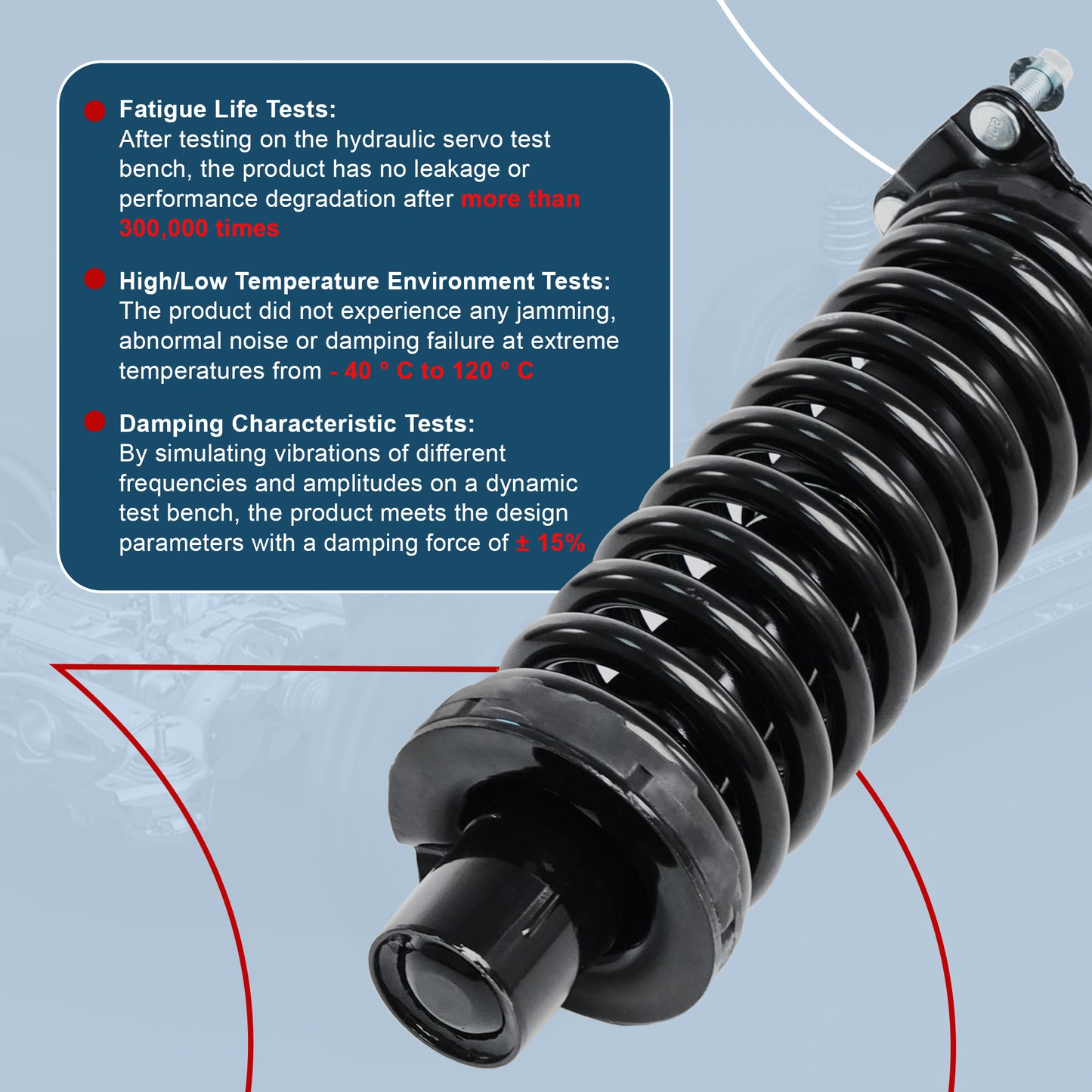 Fatigue Life Tests:
After testing on the hydraulic servo test bench, the product has no leakage or performance degradation after more than 300,000 times

High/Low Temperature Environment Tests:
The product did not experience any jamming, abnormal noise or damping failure at extreme temperatures from - 40 ° C to 120 ° C

Damping Characteristic Tests:
By simulating vibrations of different frequencies and amplitudes on a dynamic test bench, the product meets the design parameters with a damping force of ± 15%