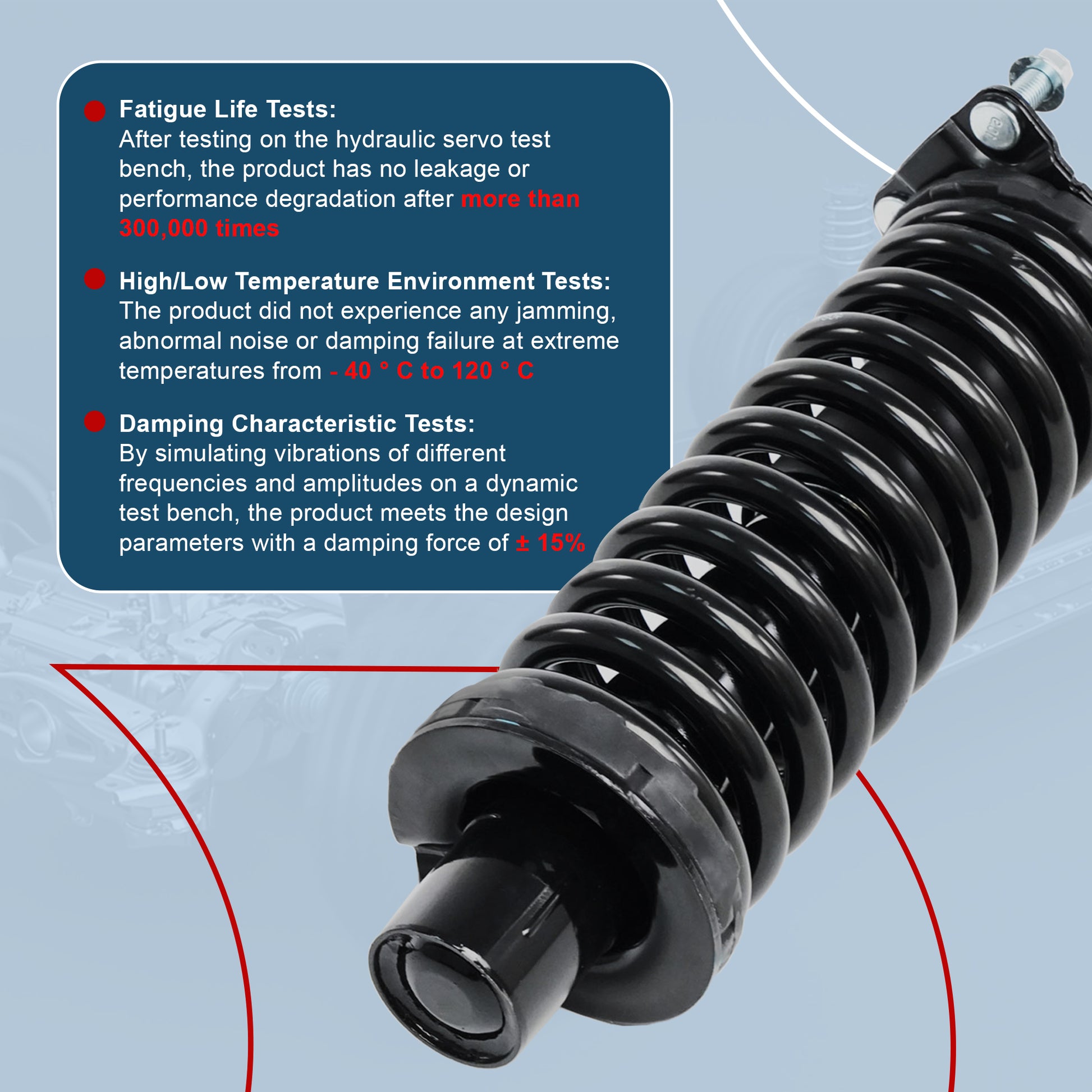 Fatigue Life Tests:
After testing on the hydraulic servo test bench, the product has no leakage or performance degradation after more than 300,000 times

High/Low Temperature Environment Tests:
The product did not experience any jamming, abnormal noise or damping failure at extreme temperatures from - 40 ° C to 120 ° C

Damping Characteristic Tests:
By simulating vibrations of different frequencies and amplitudes on a dynamic test bench, the product meets the design parameters with a damping force of ± 15%