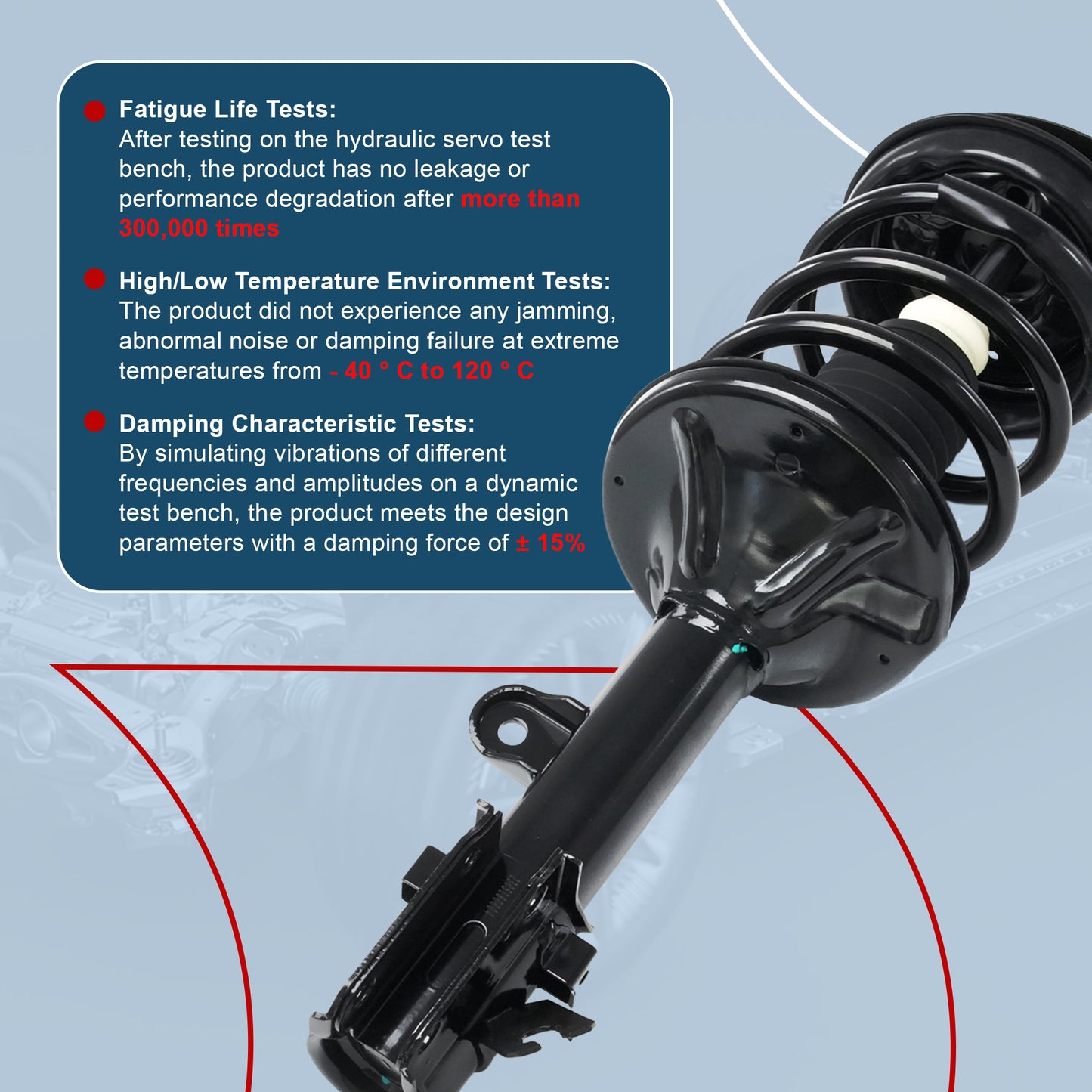 Fatigue Life Tests:
After testing on the hydraulic servo test bench, the product has no leakage or performance degradation after more than 300,000 times

High/Low Temperature Environment Tests:
The product did not experience any jamming, abnormal noise or damping failure at extreme temperatures from - 40 ° C to 120 ° C

Damping Characteristic Tests:
By simulating vibrations of different frequencies and amplitudes on a dynamic test bench, the product meets the design parameters with a damping force of ± 15%