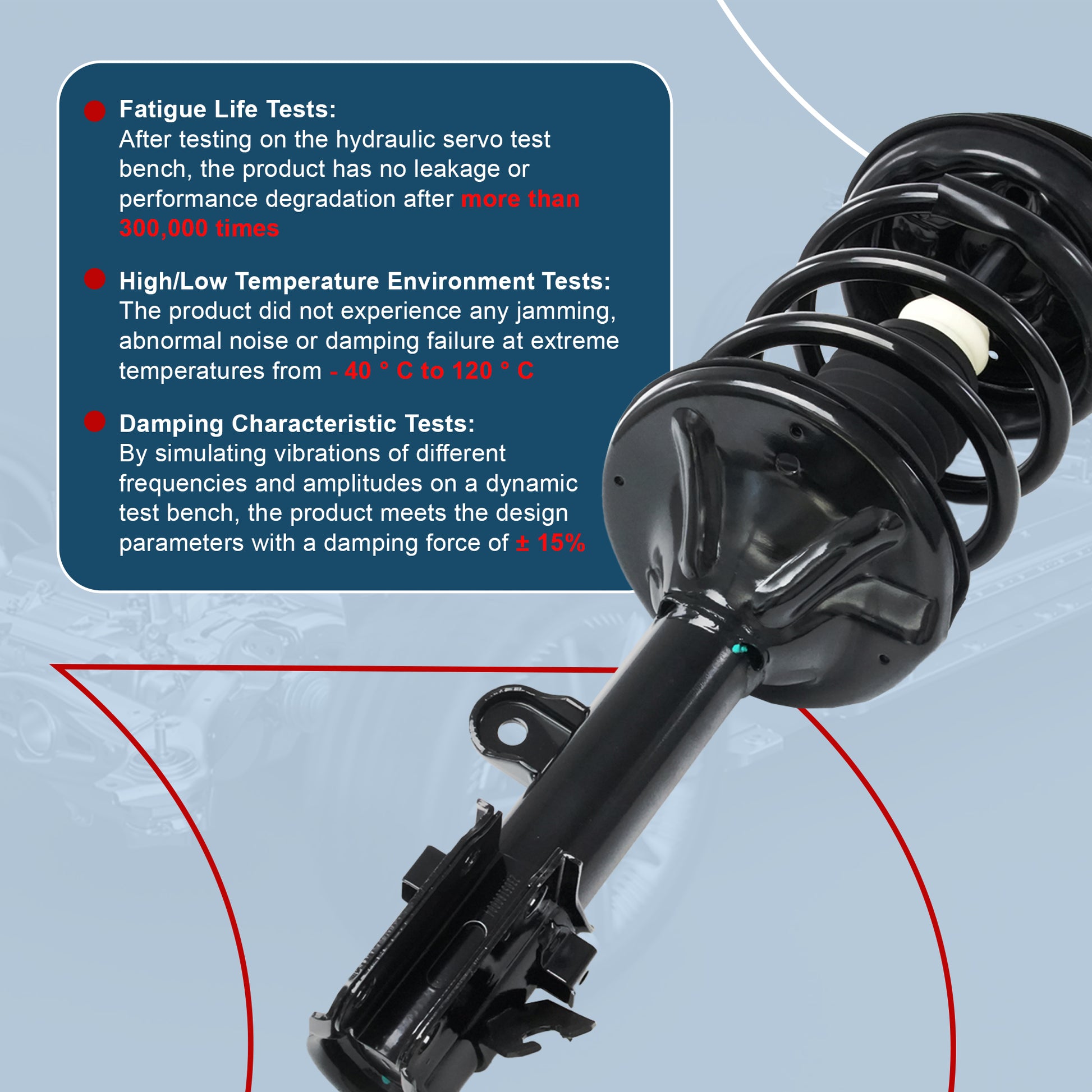 Fatigue Life Tests:
After testing on the hydraulic servo test bench, the product has no leakage or performance degradation after more than 300,000 times

High/Low Temperature Environment Tests:
The product did not experience any jamming, abnormal noise or damping failure at extreme temperatures from - 40 ° C to 120 ° C

Damping Characteristic Tests:
By simulating vibrations of different frequencies and amplitudes on a dynamic test bench, the product meets the design parameters with a damping force of ± 15%