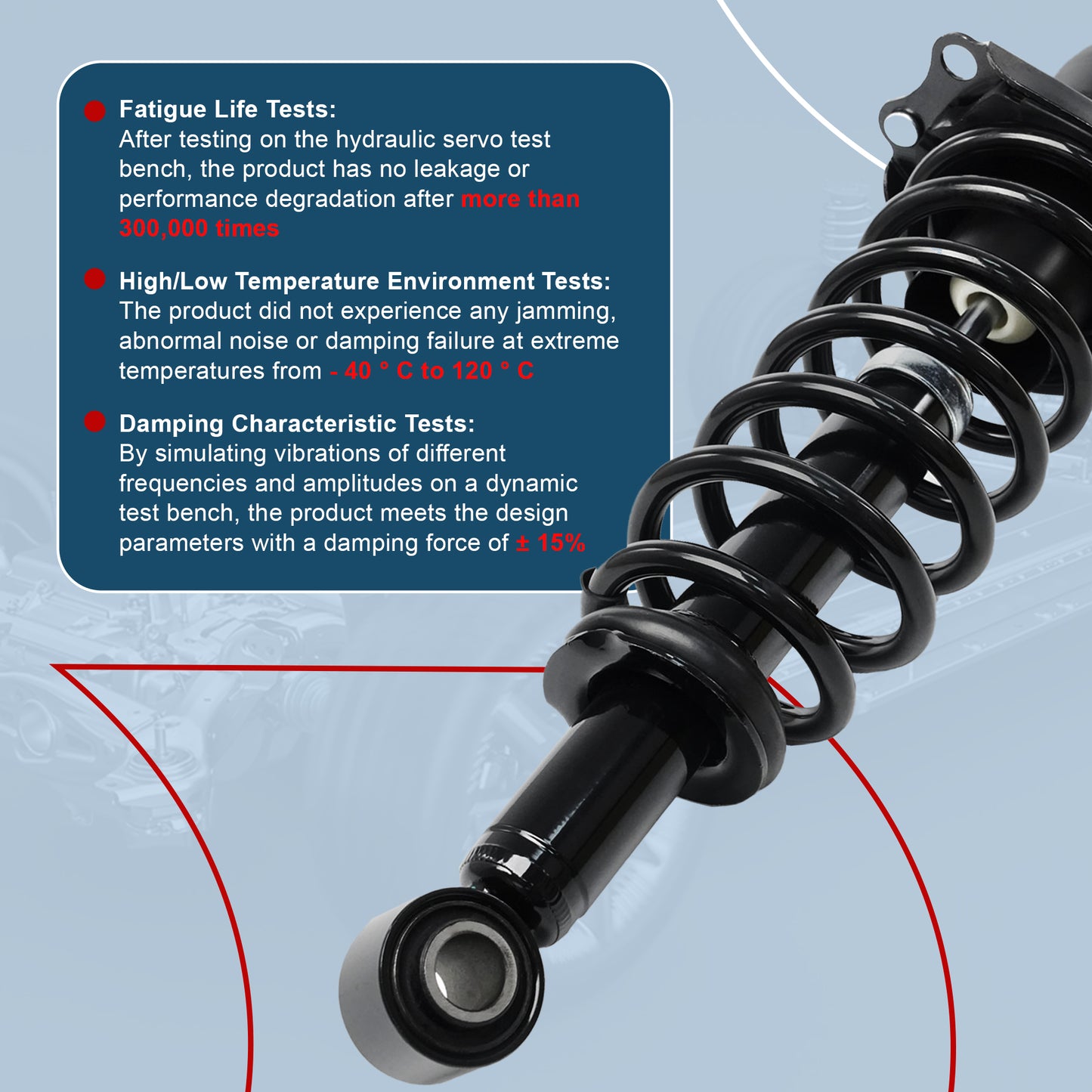 Fatigue Life Tests:
After testing on the hydraulic servo test bench, the product has no leakage or performance degradation after more than 300,000 times

High/Low Temperature Environment Tests:
The product did not experience any jamming, abnormal noise or damping failure at extreme temperatures from - 40 ° C to 120 ° C

Damping Characteristic Tests:
By simulating vibrations of different frequencies and amplitudes on a dynamic test bench, the product meets the design parameters with a damping force of ± 15%