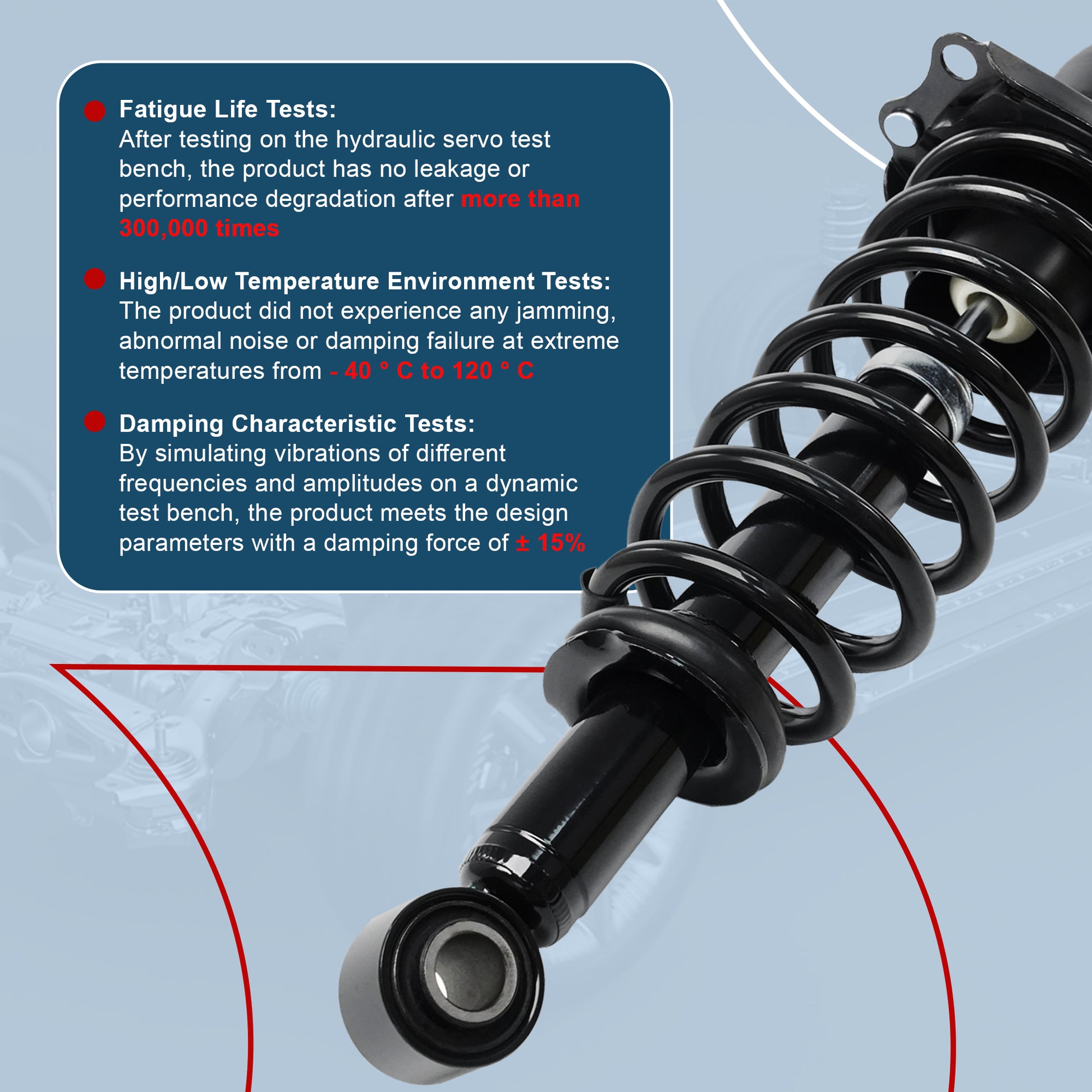 Fatigue Life Tests:
After testing on the hydraulic servo test bench, the product has no leakage or performance degradation after more than 300,000 times

High/Low Temperature Environment Tests:
The product did not experience any jamming, abnormal noise or damping failure at extreme temperatures from - 40 ° C to 120 ° C

Damping Characteristic Tests:
By simulating vibrations of different frequencies and amplitudes on a dynamic test bench, the product meets the design parameters with a damping force of ± 15%