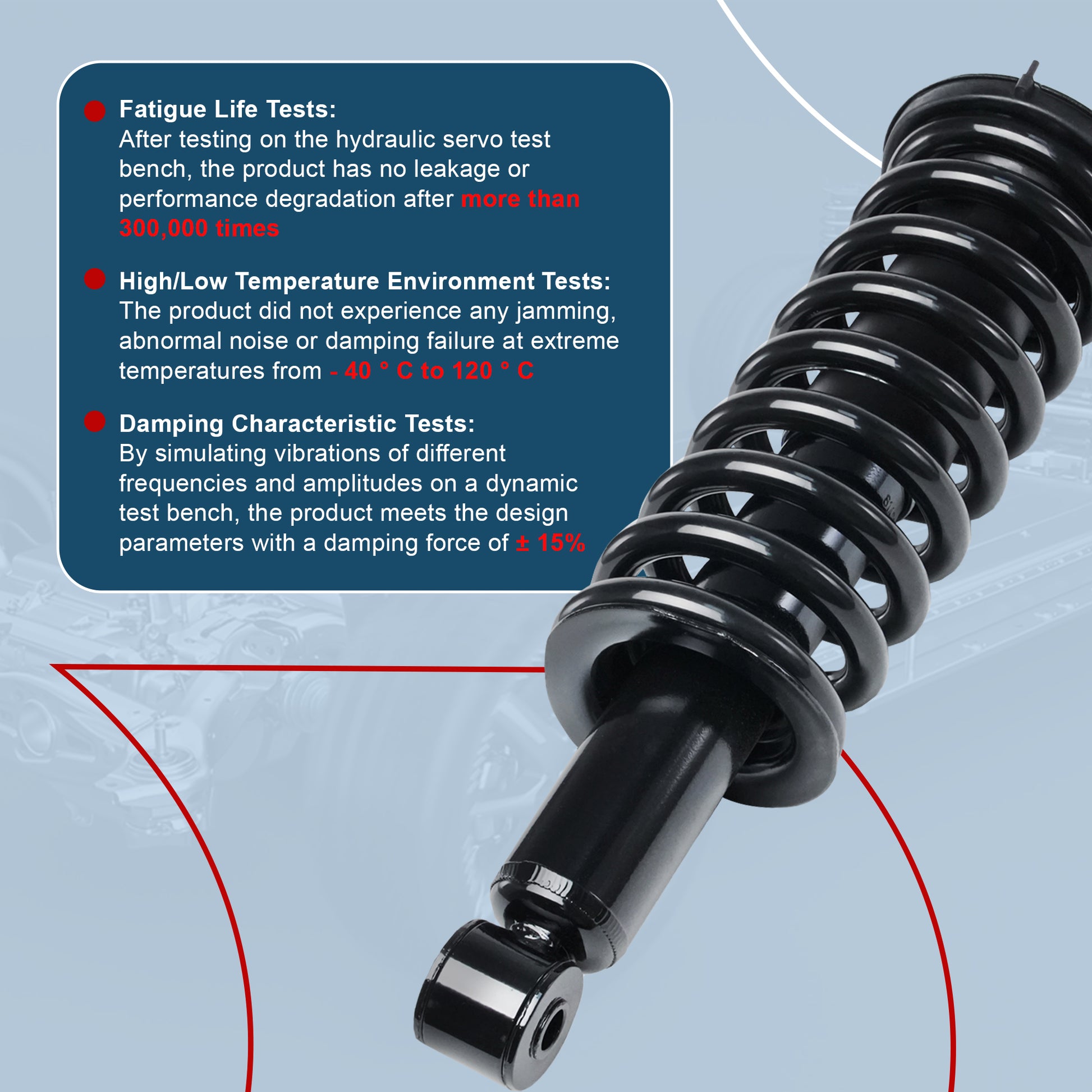 Fatigue Life Tests:
After testing on the hydraulic servo test bench, the product has no leakage or performance degradation after more than 300,000 times

High/Low Temperature Environment Tests:
The product did not experience any jamming, abnormal noise or damping failure at extreme temperatures from - 40 ° C to 120 ° C

Damping Characteristic Tests:
By simulating vibrations of different frequencies and amplitudes on a dynamic test bench, the product meets the design parameters with a damping force of ± 15%