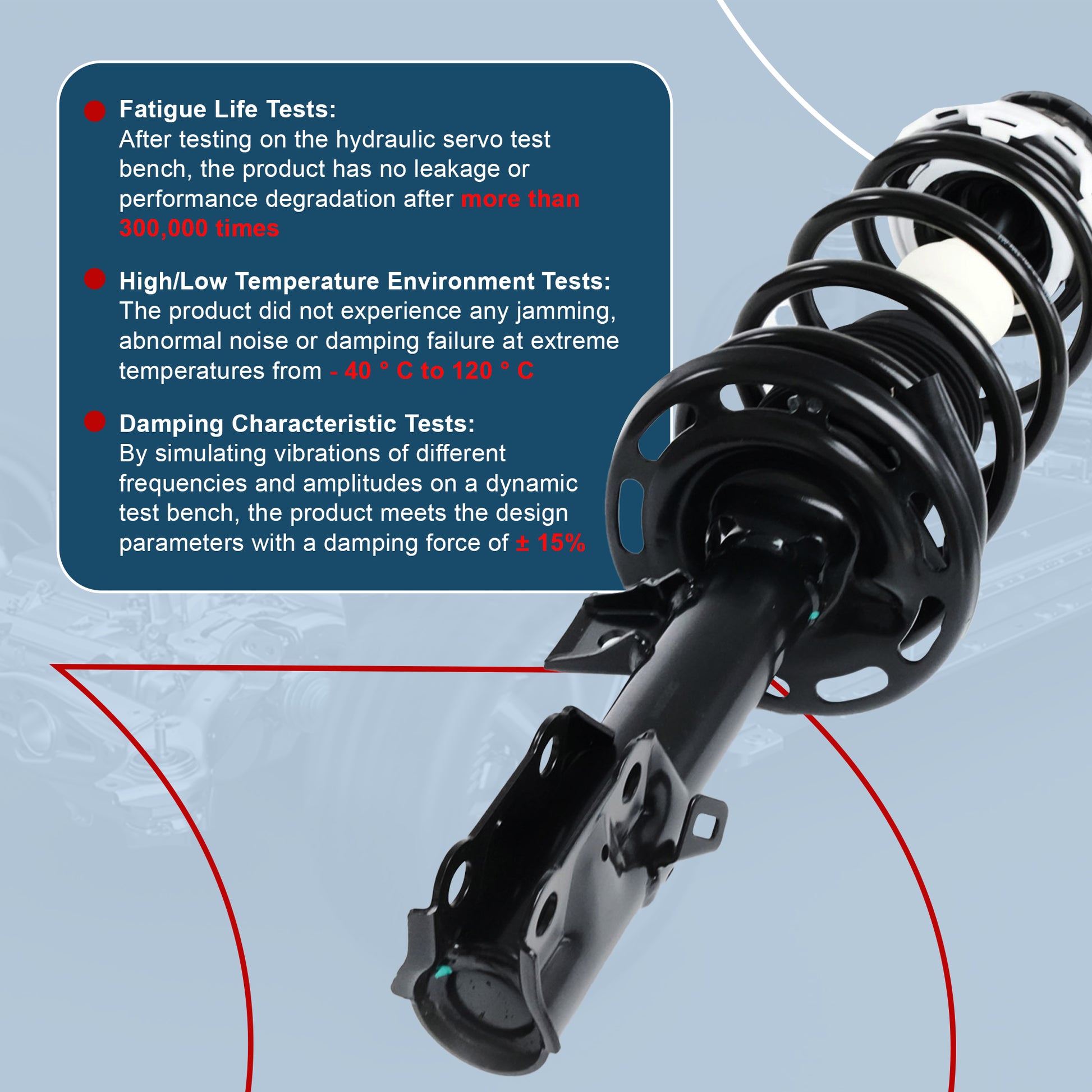 Fatigue Life Tests:
After testing on the hydraulic servo test bench, the product has no leakage or performance degradation after more than 300,000 times

High/Low Temperature Environment Tests:
The product did not experience any jamming, abnormal noise or damping failure at extreme temperatures from - 40 ° C to 120 ° C

Damping Characteristic Tests:
By simulating vibrations of different frequencies and amplitudes on a dynamic test bench, the product meets the design parameters with a damping force of ± 15%