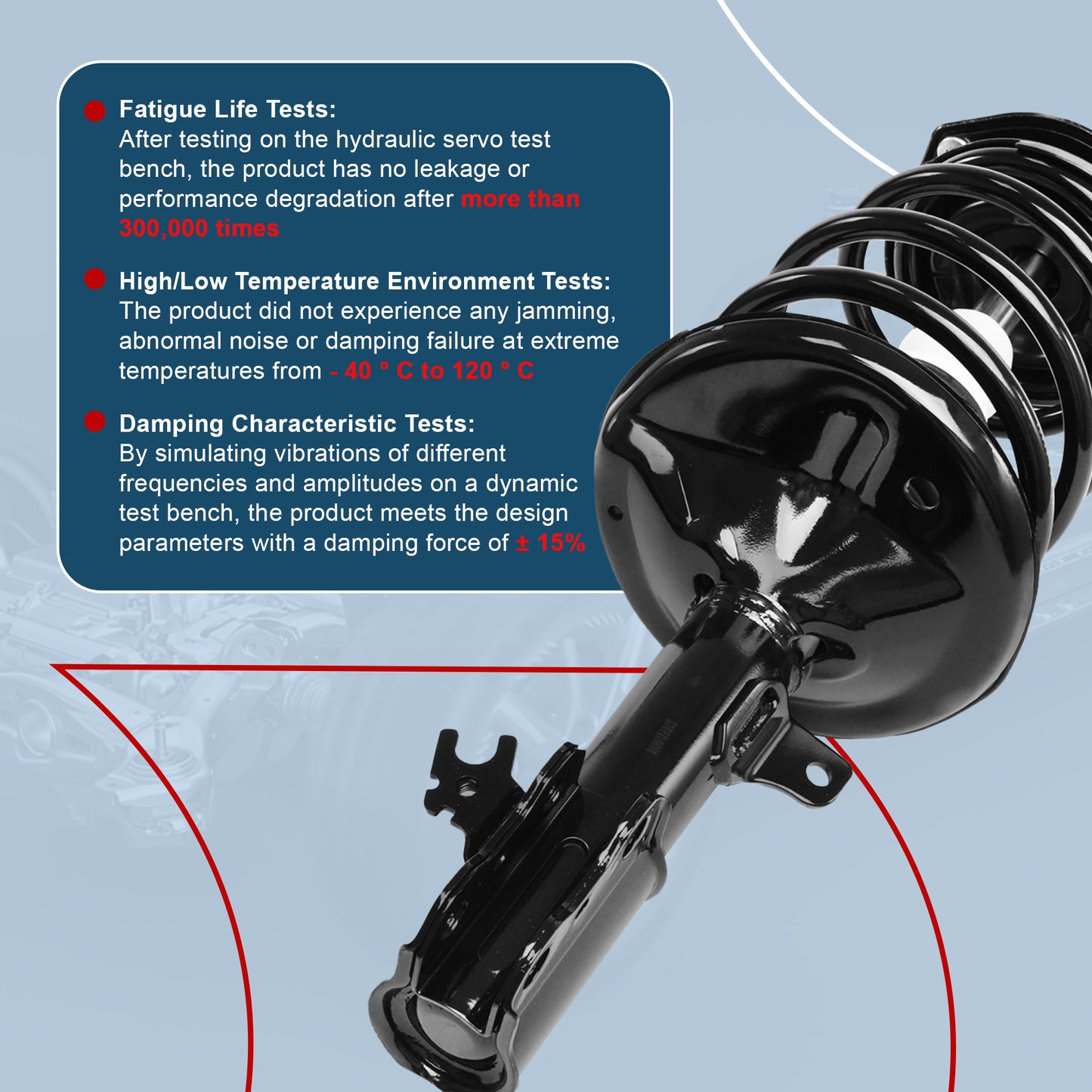 Fatigue Life Tests:
After testing on the hydraulic servo test bench, the product has no leakage or performance degradation after more than 300,000 times

High/Low Temperature Environment Tests:
The product did not experience any jamming, abnormal noise or damping failure at extreme temperatures from - 40 ° C to 120 ° C

Damping Characteristic Tests:
By simulating vibrations of different frequencies and amplitudes on a dynamic test bench, the product meets the design parameters with a damping force of ± 15%